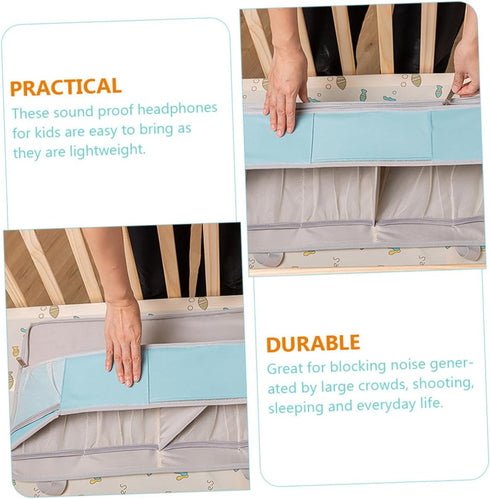 PRACTICAL
These sound proof headphones for kids are easy to bring as they are lightweight.

DURABLE
Great for blocking noise generated by large crowds, shooting, sleeping and everyday life.