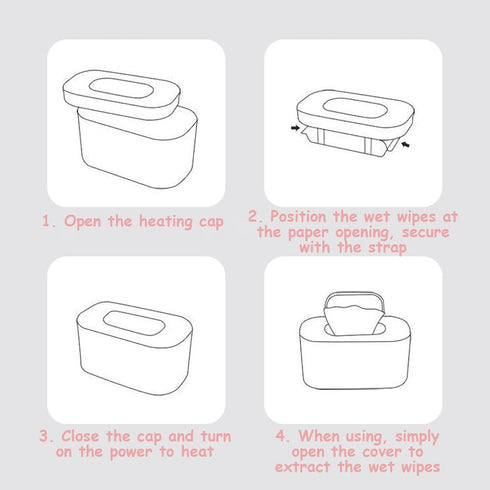 1. Open the heating cap

2. Position the wet wipes at the paper opening, secure with the strap

3. Close the cap and turn on the power to heat

4. When using, simply open the cover to extract the wet wipes