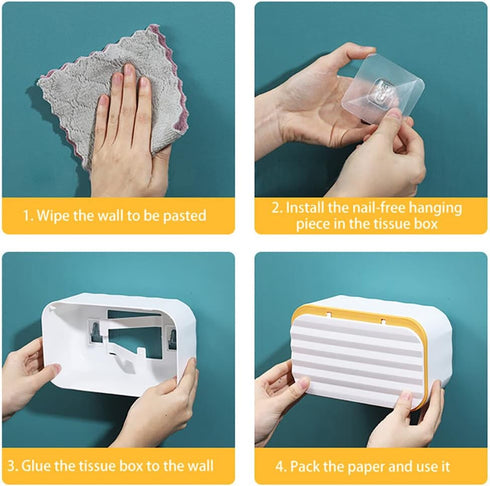 1. Wipe the wall to be pasted

2. Install the nail-free hanging piece in the tissue box

3. Glue the tissue box to the wall

4. Pack the paper and use it