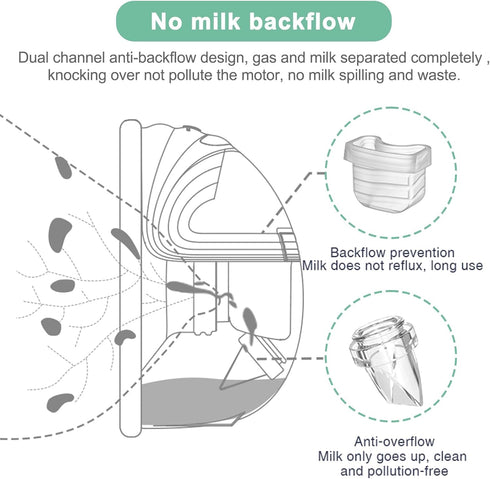 No milk backflow

Dual channel anti-backflow design, gas and milk separated completely , knocking over not pollute the motor, no milk spilling and waste.

Backflow prevention
Milk does not reflux, long use

Anti-overflow
Milk only goes up, clean and pollution-free