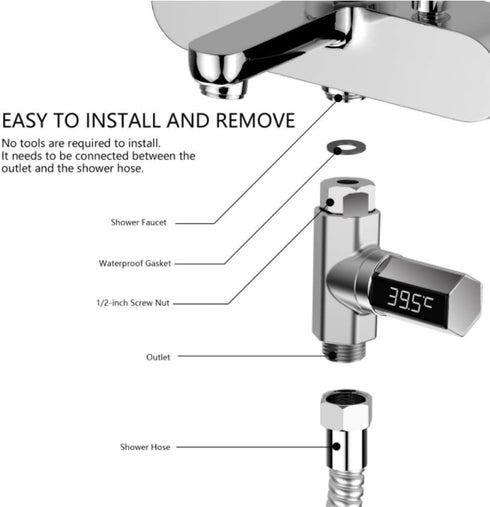 EASY TO INSTALL AND REMOVE

No tools are required to install.
It needs to be connected between the outlet and the shower hose.

Shower Faucet

Waterproof Gasket

1/2-inch Screw Nut

39.5℃

Outlet

Shower Hose