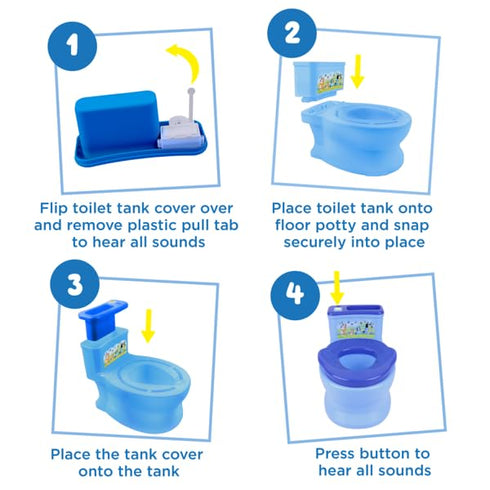 1

Flip toilet tank cover over and remove plastic pull tab to hear all sounds

2

Place toilet tank onto floor potty and snap securely into place

3

Place the tank cover onto the tank

4

Press button to hear all sounds