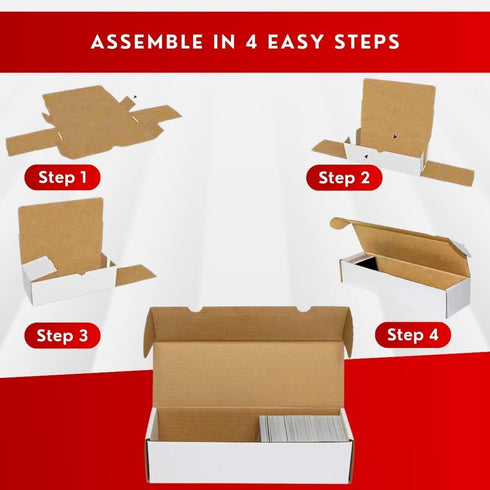 ASSEMBLE IN 4 EASY STEPS

Step 1

Step 2

Step 3

Step 4