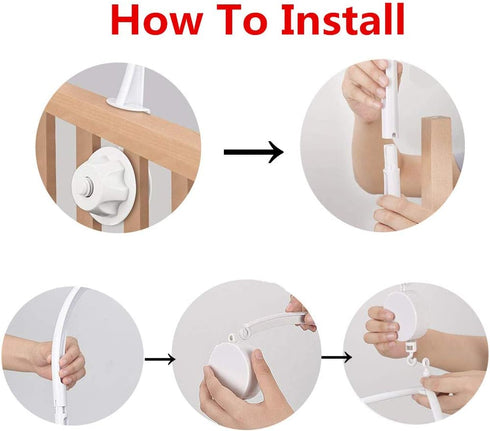 How To Install