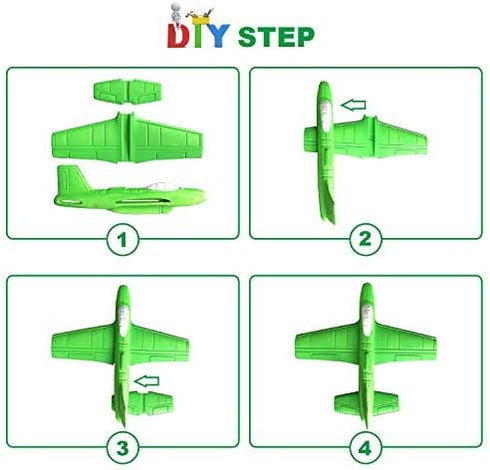 DIY STEP

1

2

3

4